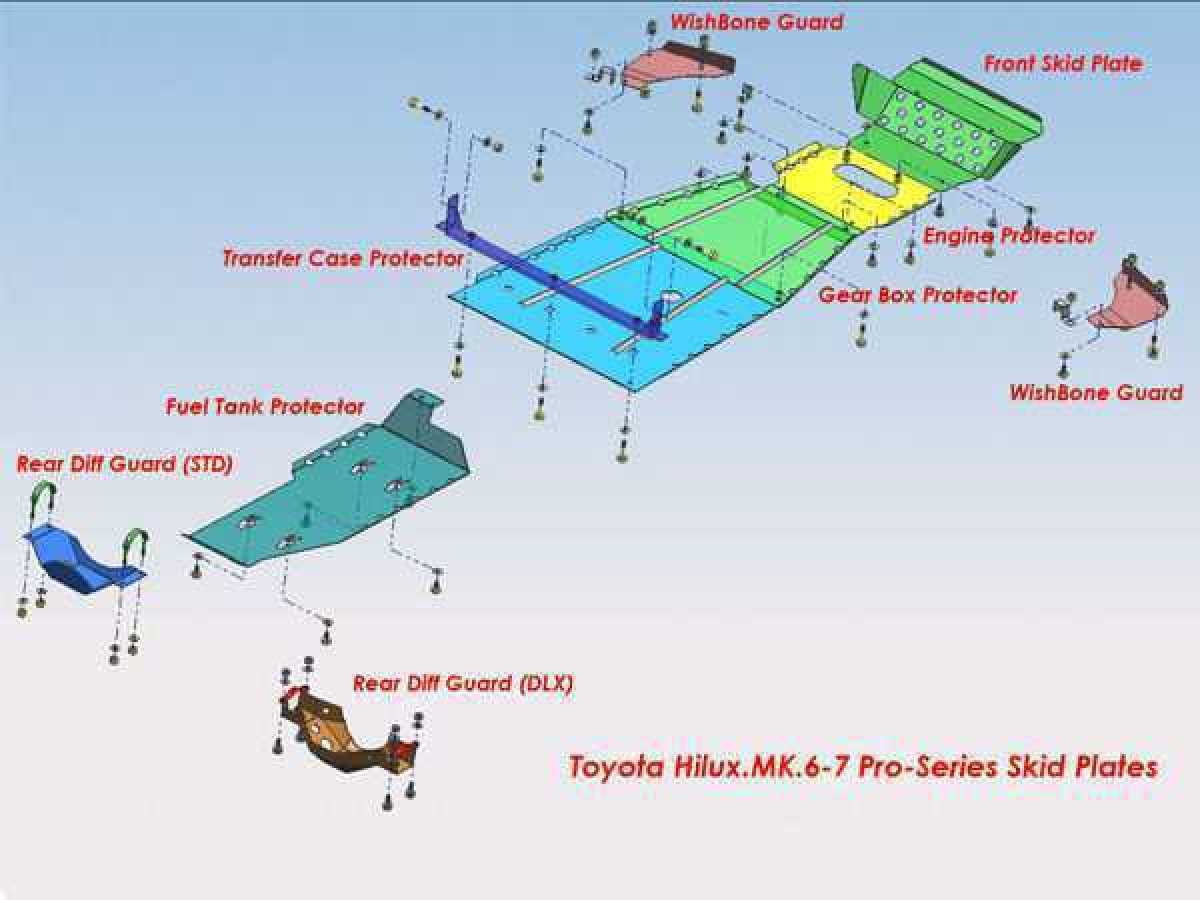 WishBone Guard

Front Skid Plate

Engine Protector

Transfer Case Protector

Gear Box Protector

WishBone Guard

Fuel Tank Protector

Rear Diff Guard (STD)

Rear Diff Guard (DLX)

Toyota Hilux.MK.6-7 Pro-Series Skid Plates